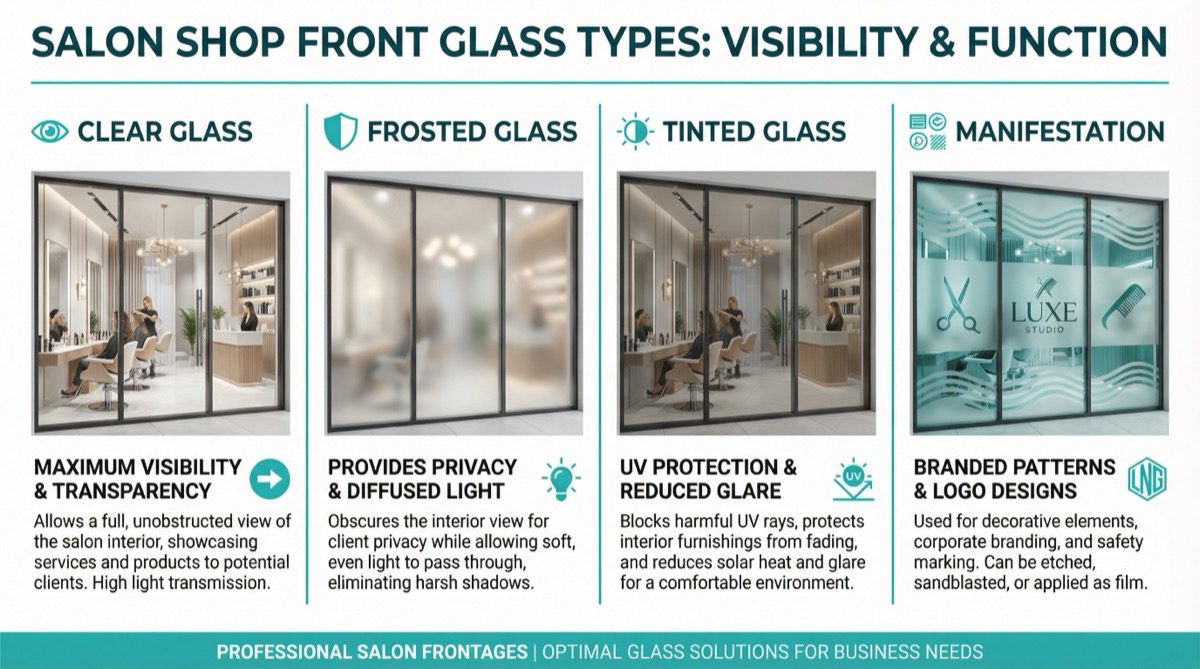 SALON SHOP FRONT GLASS TYPES: VISIBILITY & FUNCTION

CLEAR GLASS

MAXIMUM VISIBILITY & TRANSPARENCY

Allows a full, unobstructed view of the salon interior, showcasing services and products to potential clients. High light transmission.

FROSTED GLASS

PROVIDES PRIVACY & DIFFUSED LIGHT

Obscures the interior view for client privacy while allowing soft, even light to pass through, eliminating harsh shadows.

TINTED GLASS

UV PROTECTION & REDUCED GLARE

UV

Blocks harmful UV rays, protects interior furnishings from fading, and reduces solar heat and glare for a comfortable environment.

MANIFESTATION

LUXE STUDIO

BRANDED PATTERNS & LOGO DESIGNS

LNG

Used for decorative elements, corporate branding, and safety marking. Can be etched, sandblasted, or applied as film.

PROFESSIONAL SALON FRONTAGES | OPTIMAL GLASS SOLUTIONS FOR BUSINESS NEEDS