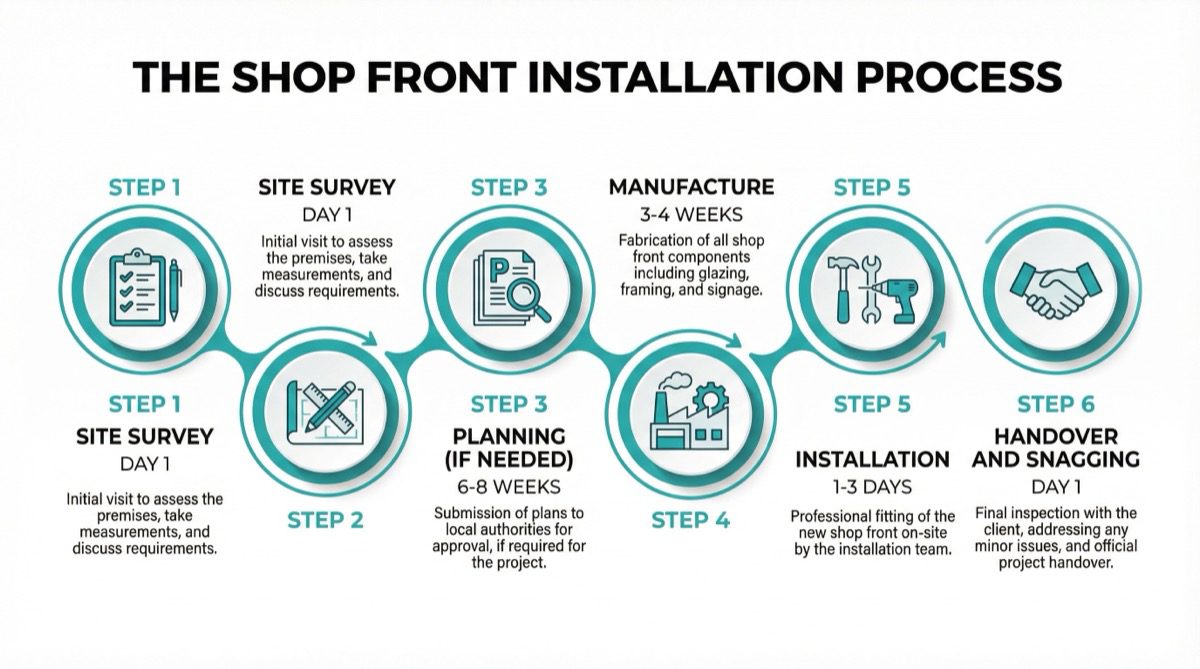 THE SHOP FRONT INSTALLATION PROCESS

STEP 1

SITE SURVEY
DAY 1
Initial visit to assess the premises, take measurements, and discuss requirements.

STEP 3

MANUFACTURE
3-4 WEEKS
Fabrication of all shop front components including glazing, framing, and signage.

STEP 5

STEP 1
SITE SURVEY
DAY 1
Initial visit to assess the premises, take measurements, and discuss requirements.

STEP 2

STEP 3
PLANNING (IF NEEDED)
6-8 WEEKS
Submission of plans to local authorities for approval, if required for the project.

STEP 4

STEP 5
INSTALLATION
1-3 DAYS
Professional fitting of the new shop front on-site by the installation team.

STEP 6
HANDOVER AND SNAGGING
DAY 1
Final inspection with the client, addressing any minor issues, and official project handover.