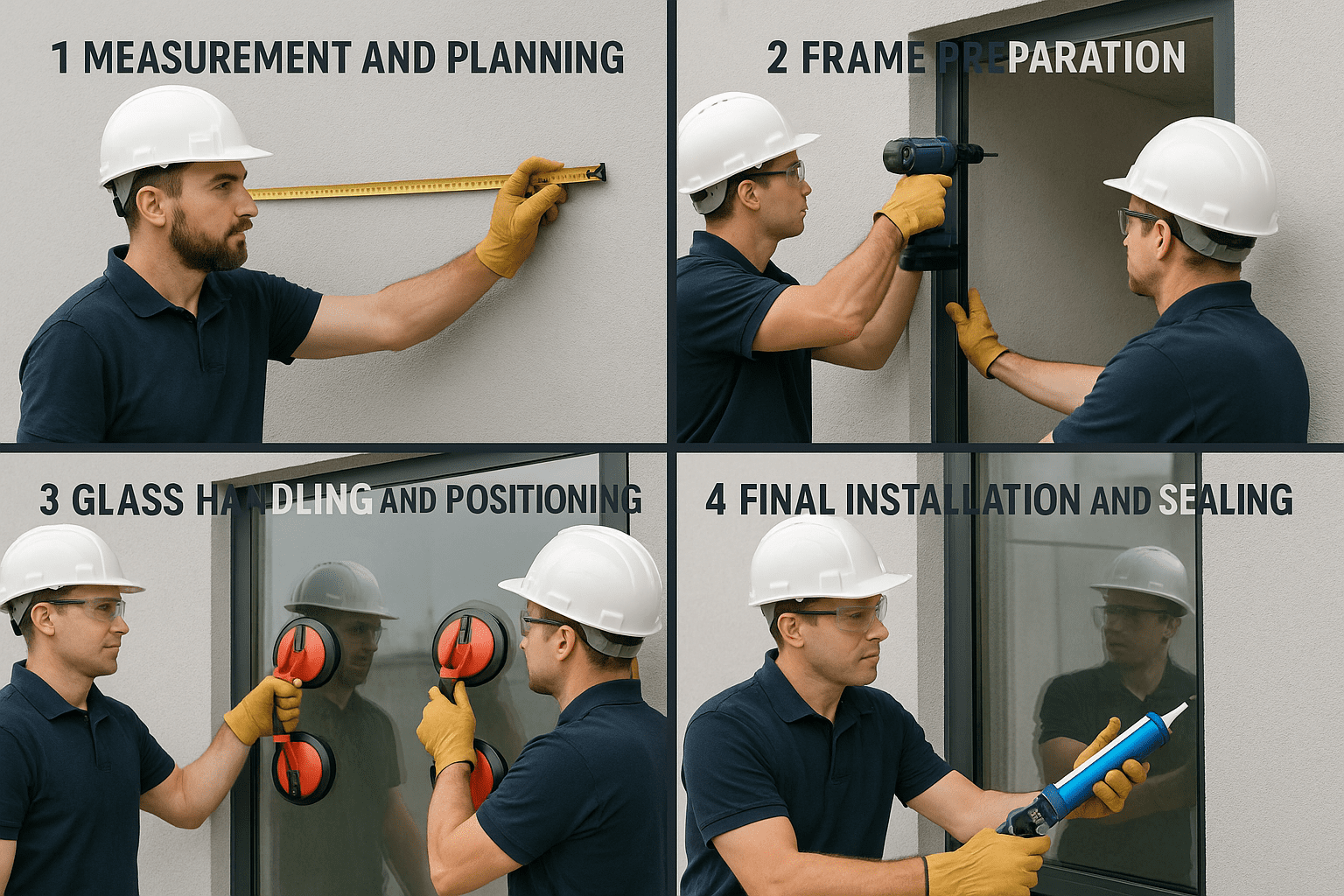 1 MEASUREMENT AND PLANNING

2 FRAME PREPARATION

3 GLASS HANDLING AND POSITIONING

4 FINAL INSTALLATION AND SEALING